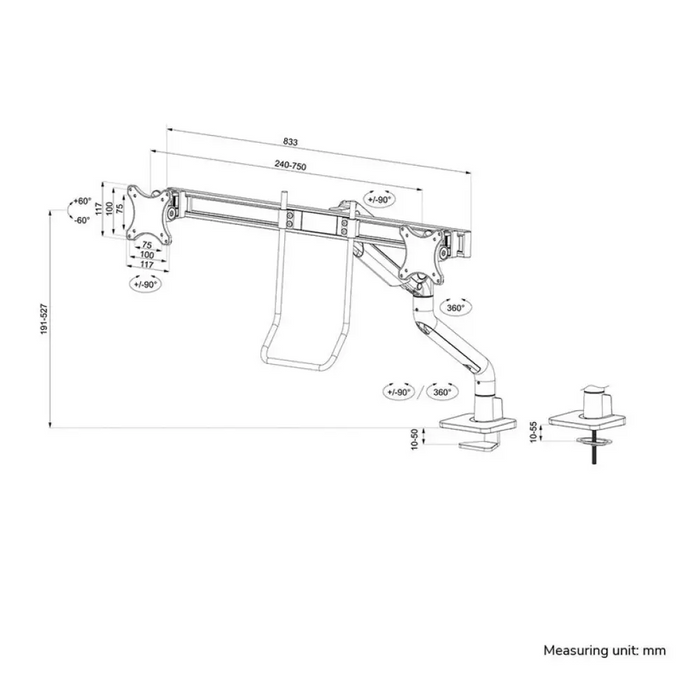 833
240-750
+/-90°
+60°
-60°
117
100
75
75
100
117
+/-90°
360°
191-527
+/-90°
360°
10-50
10-55

Measuring unit: mm