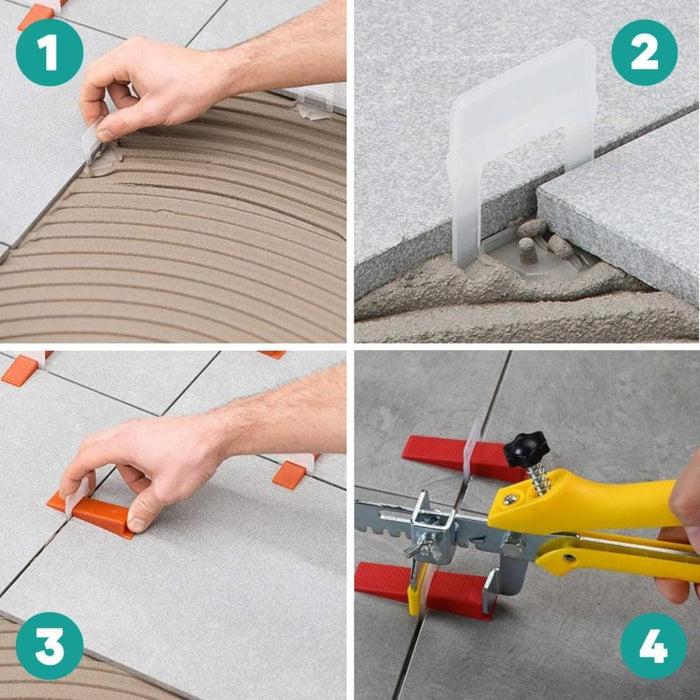 1
2
3
4