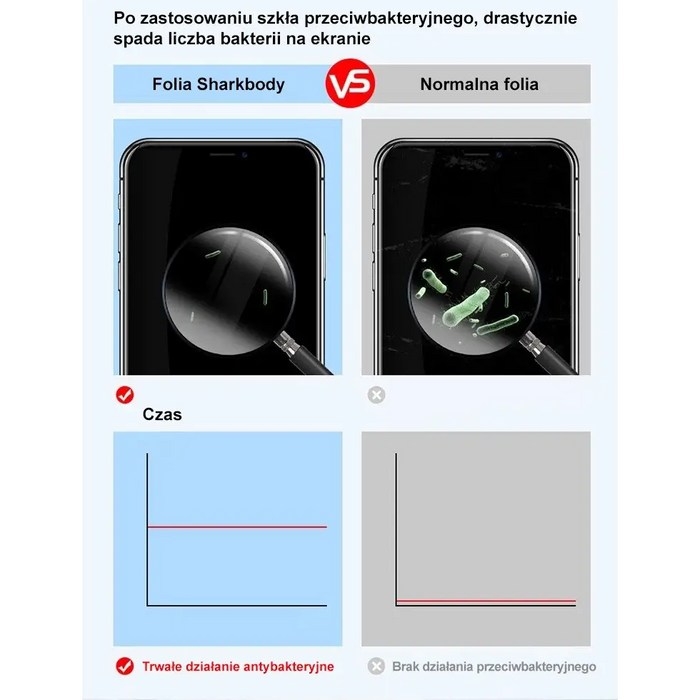 Po zastosowaniu szkła przeciwbakteryjnego, drastycznie spada liczba bakterii na ekranie

Folia Sharkbody

VS

Normalna folia

Czas

Trwałe działanie antybakteryjne

Brak działania przeciwbakteryjnego