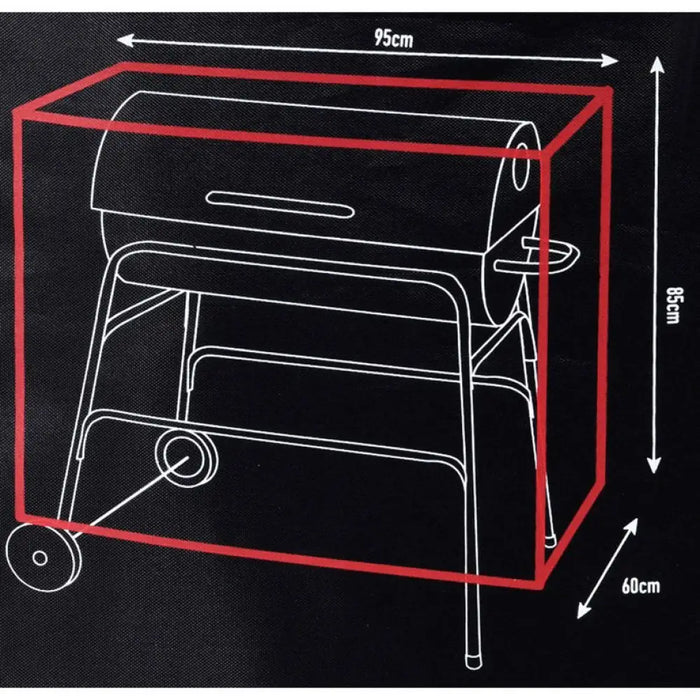 95cm

85cm

60cm