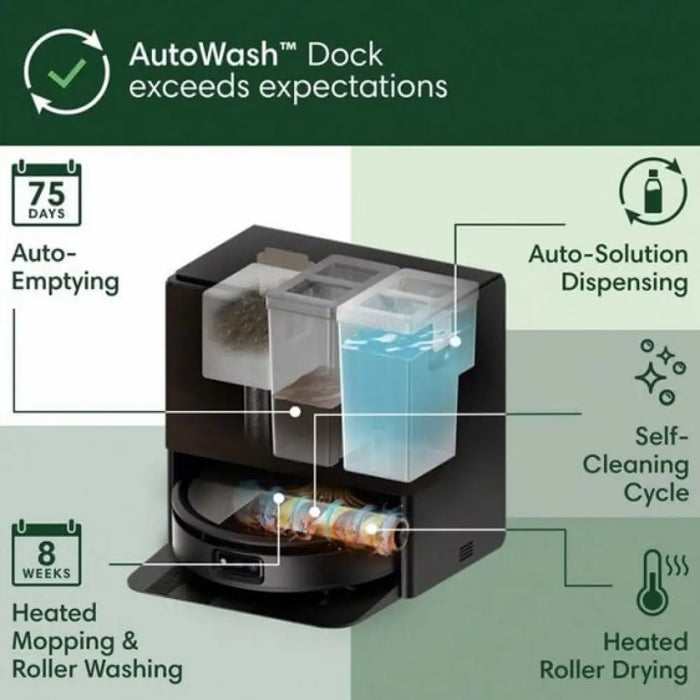 AutoWash™ Dock exceeds expectations

75 DAYS

Auto-Emptying

Auto-Solution Dispensing

Self-Cleaning Cycle

8 WEEKS

Heated Mopping & Roller Washing

Heated Roller Drying