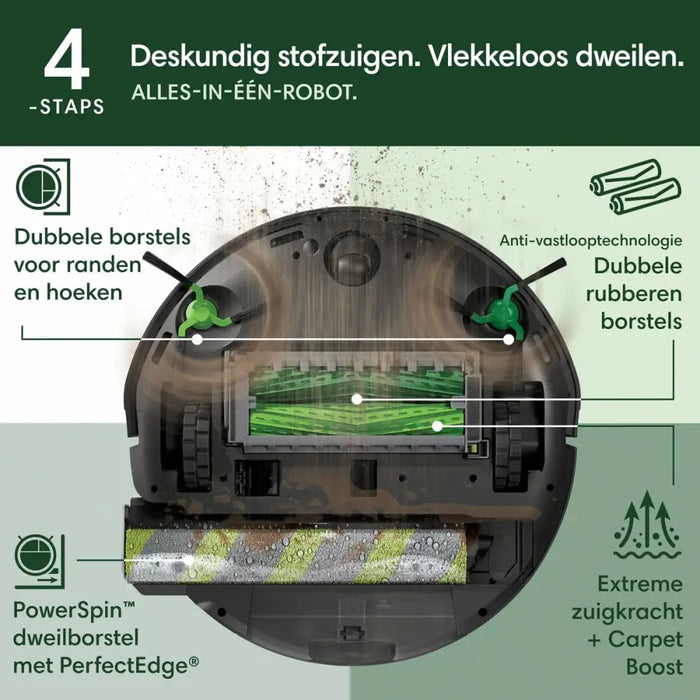 4
-STAPS

Deskundig stofzuigen. Vlekkeloos dweilen.
ALLES-IN-ÉÉN-ROBOT.

Dubbele borstels voor randen en hoeken

Anti-vastlooptechnologie
Dubbele rubberen borstels

PowerSpin™ dweilborstel met PerfectEdge®

Extreme zuigkracht + Carpet Boost