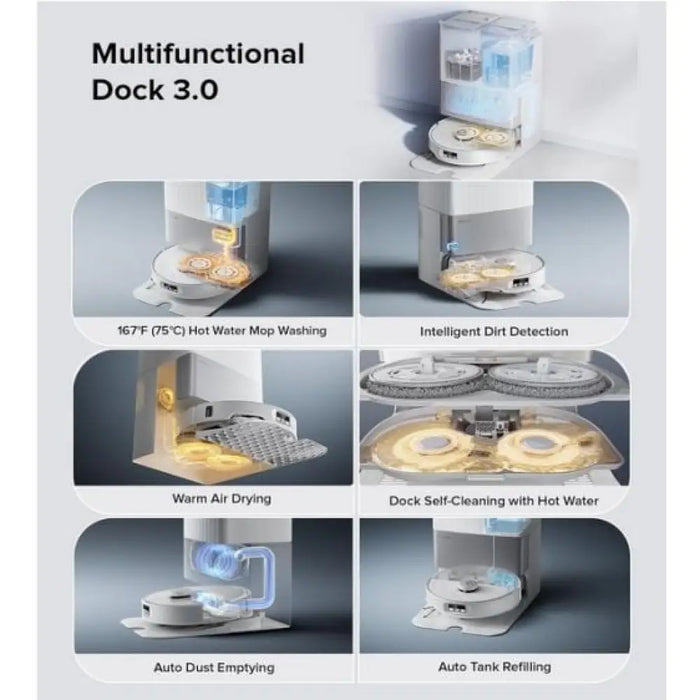 Multifunctional Dock 3.0

167°F (75°C) Hot Water Mop Washing

Intelligent Dirt Detection

Warm Air Drying

Dock Self-Cleaning with Hot Water

Auto Dust Emptying

Auto Tank Refilling