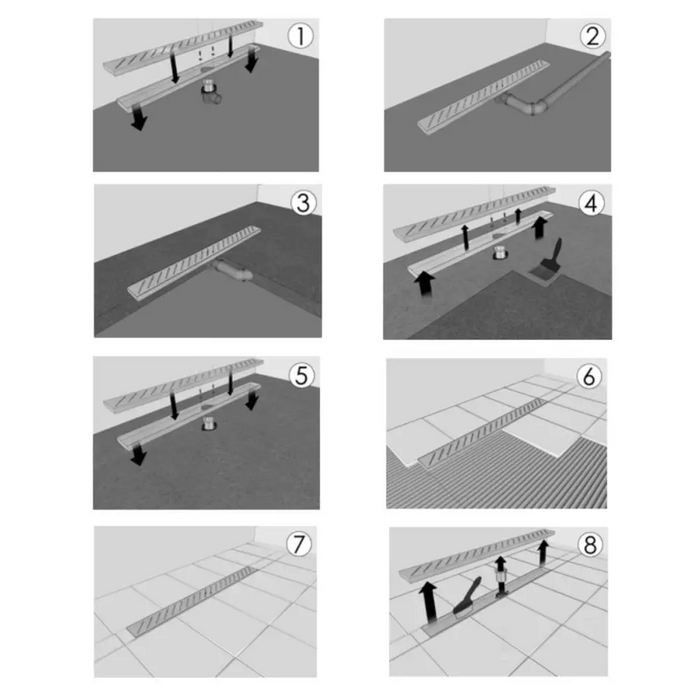 1

2

3

4

5

6

7

8