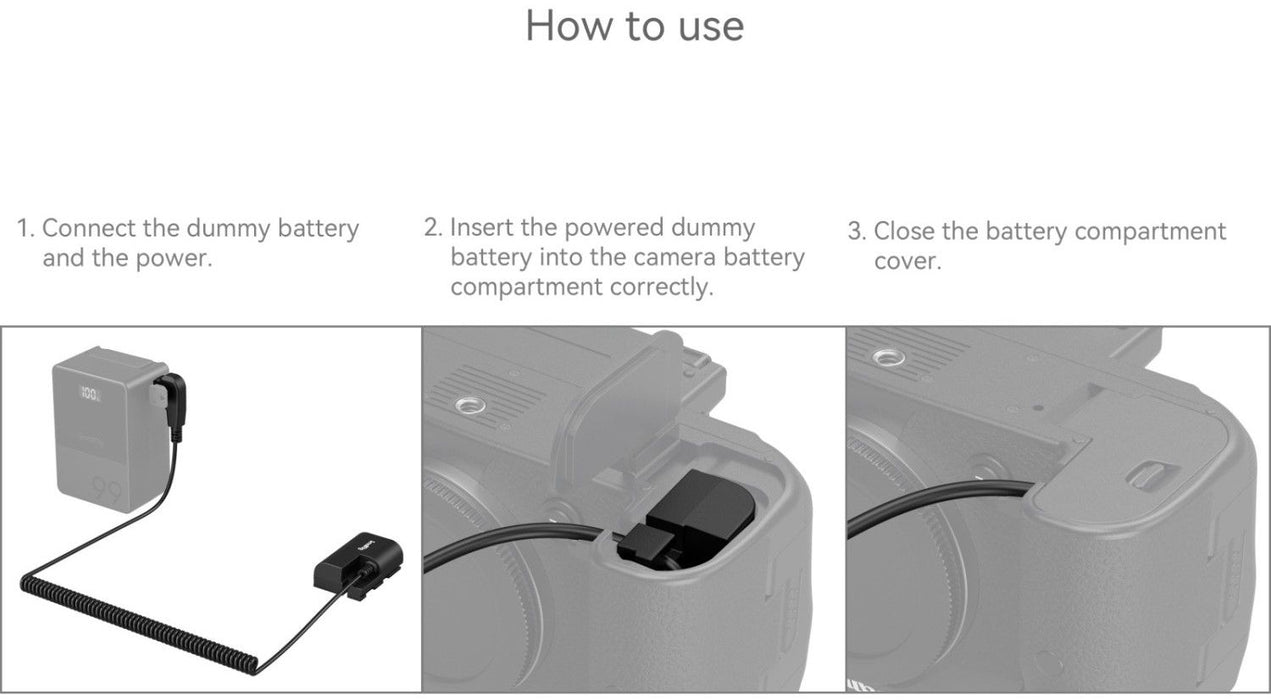 How to use

1. Connect the dummy battery and the power.

2. Insert the powered dummy battery into the camera battery compartment correctly.

3. Close the battery compartment cover.