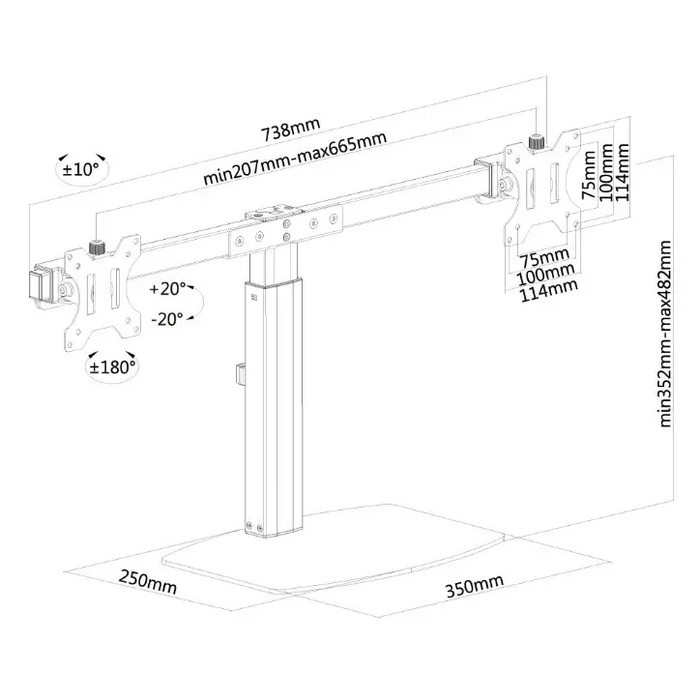 738mm
min207mm-max665mm
±10°
75mm
100mm
114mm
75mm
100mm
114mm
+20°
-20°
±180°
min352mm-max482mm
250mm
350mm