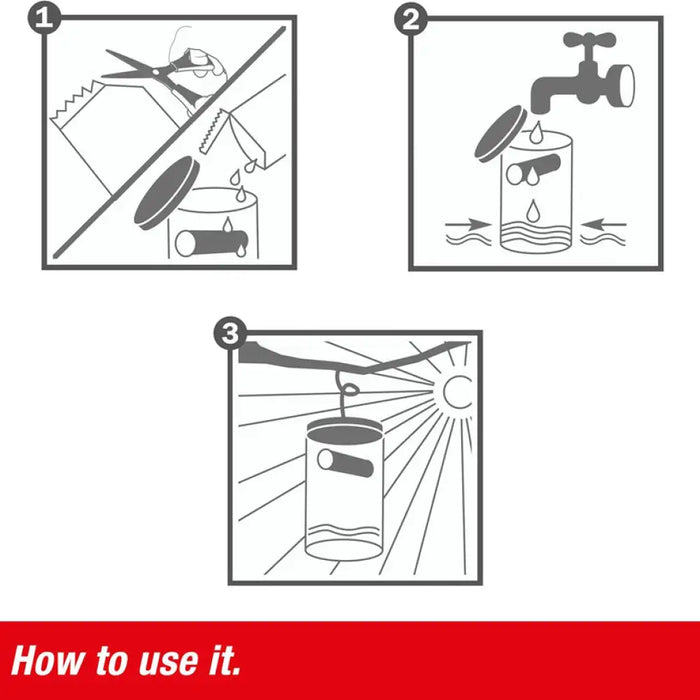 1

2

3

How to use it.