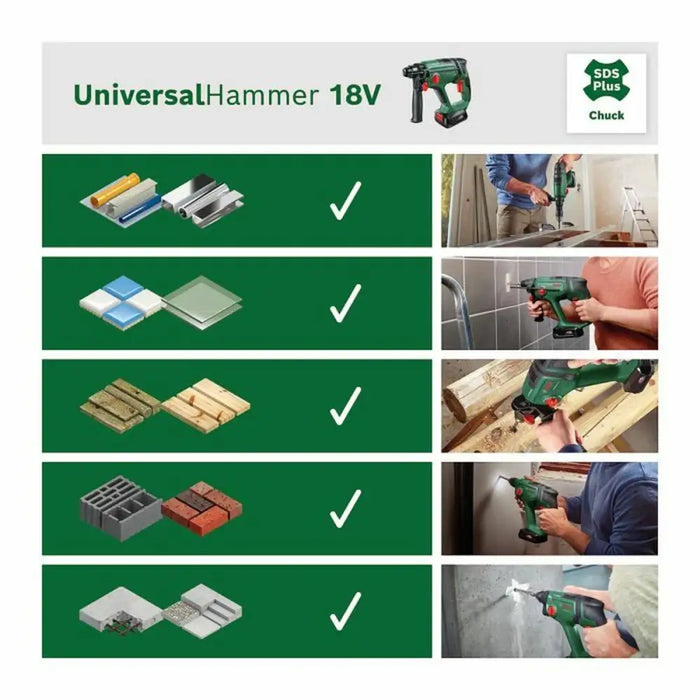 UniversalHammer 18V

SDS Plus
Chuck

✓

✓

✓

✓

✓