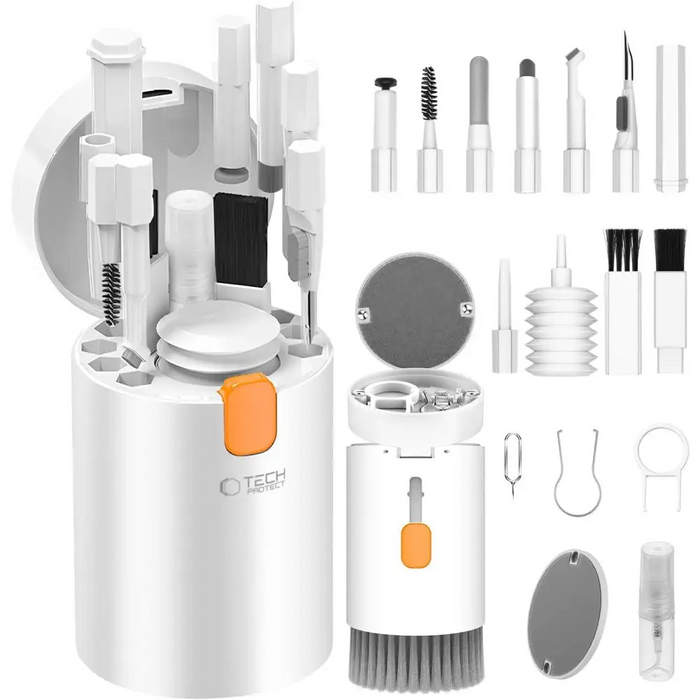 TECH PROTECT