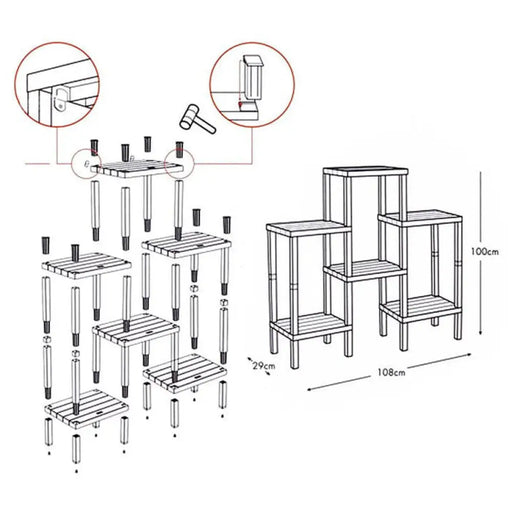 100cm

29cm

108cm