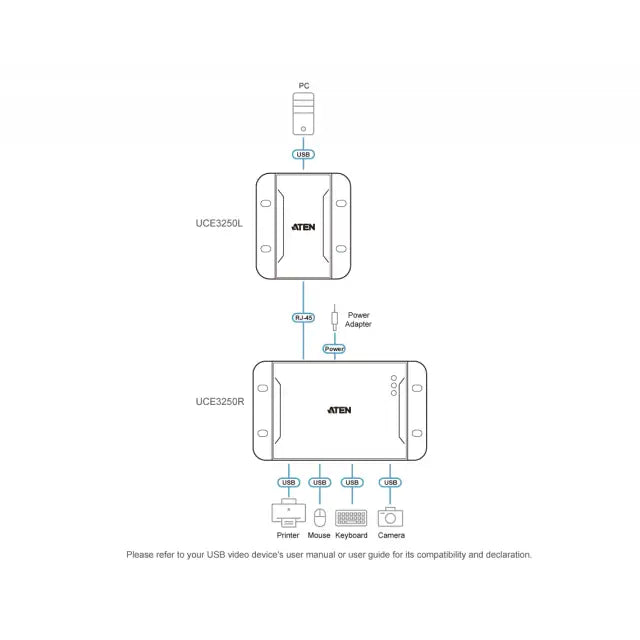 PC

USB

UCE3250L

ATEN

RJ-45

Power Adapter

Power

UCE3250R

ATEN

USB USB USB USB

Printer Mouse Keyboard Camera

Please refer to your USB video device's user manual or user guide for its compatibility and declaration.