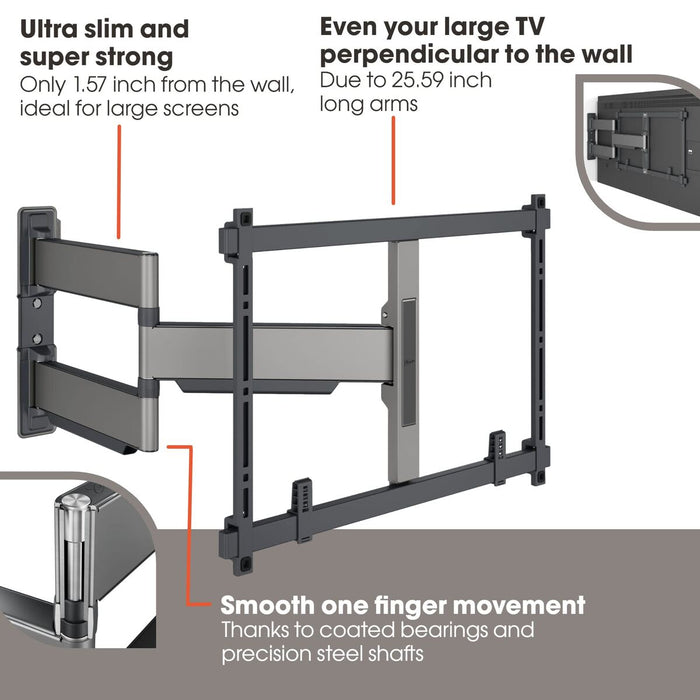 Ultra slim and super strong
Only 1.57 inch from the wall, ideal for large screens

Even your large TV perpendicular to the wall
Due to 25.59 inch long arms

Smooth one finger movement
Thanks to coated bearings and precision steel shafts