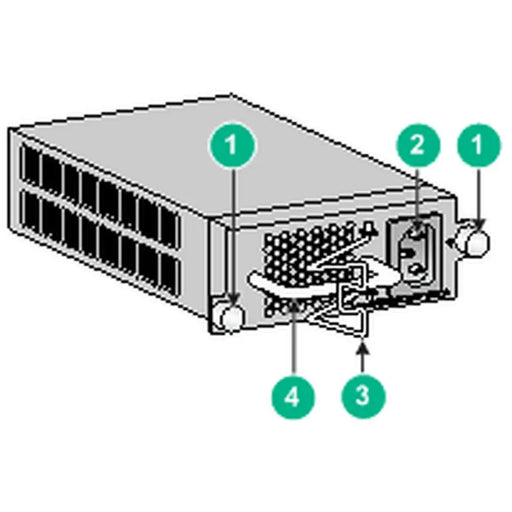 1
2
1
4
3