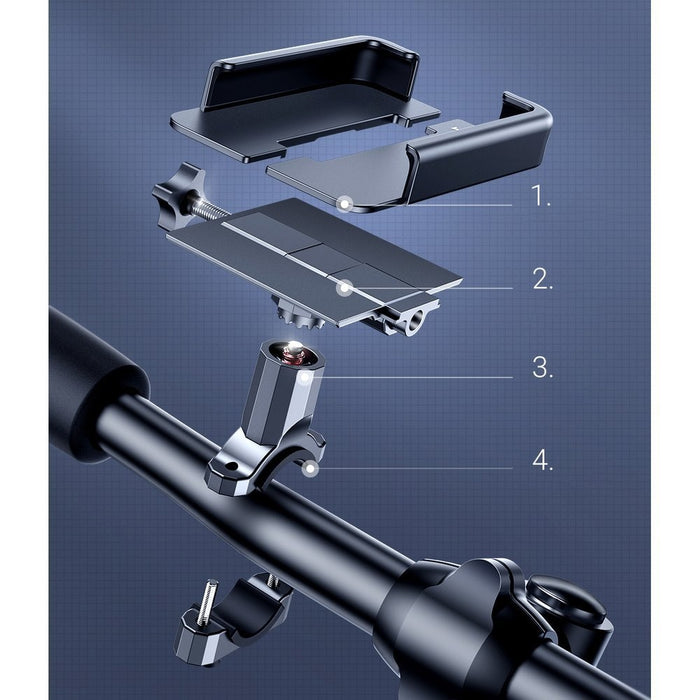 1.

2.

3.

4.