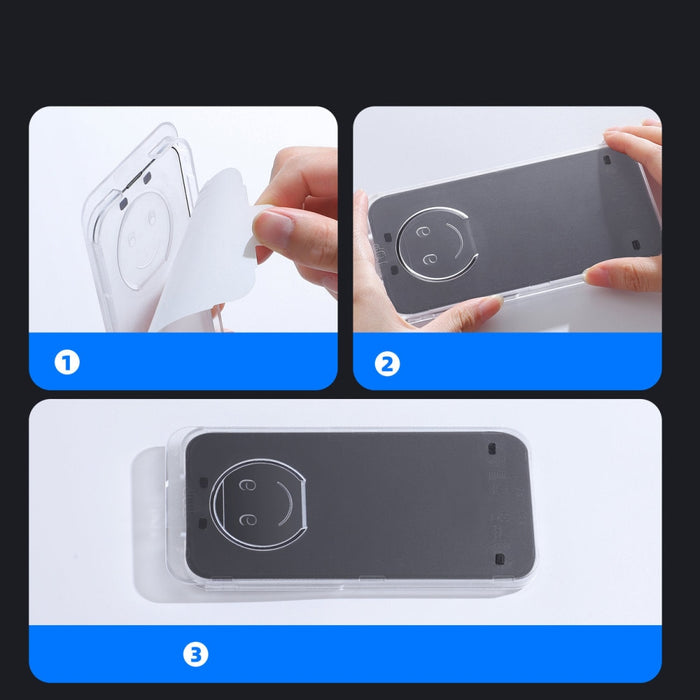 1

2

3